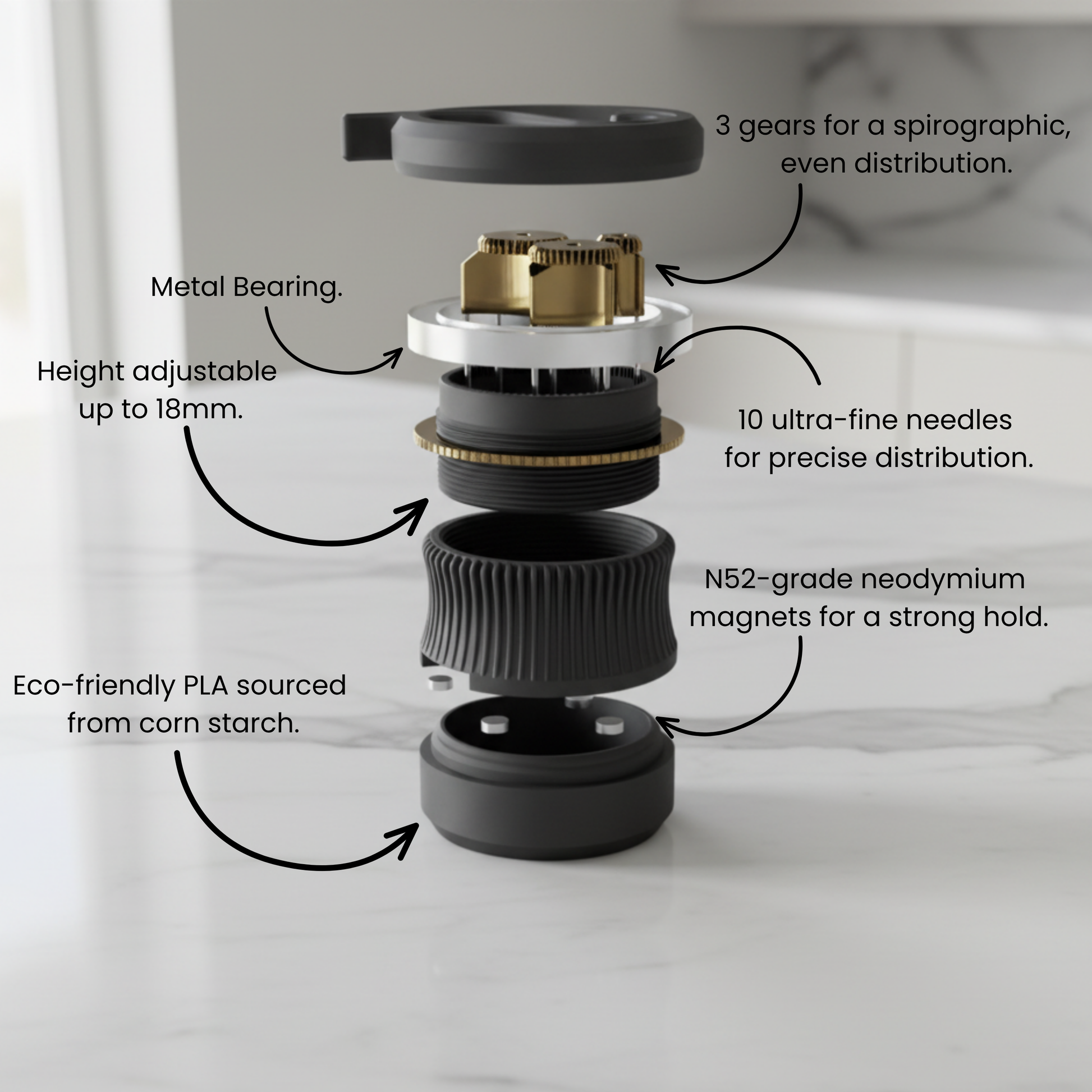 3 gears for a spirographic, even distribution.

Metal Bearing.

Height adjustable up to 18mm.

10 ultra-fine needles for precise distribution.

N52-grade neodymium magnets for a strong hold.

Eco-friendly PLA sourced from corn starch.