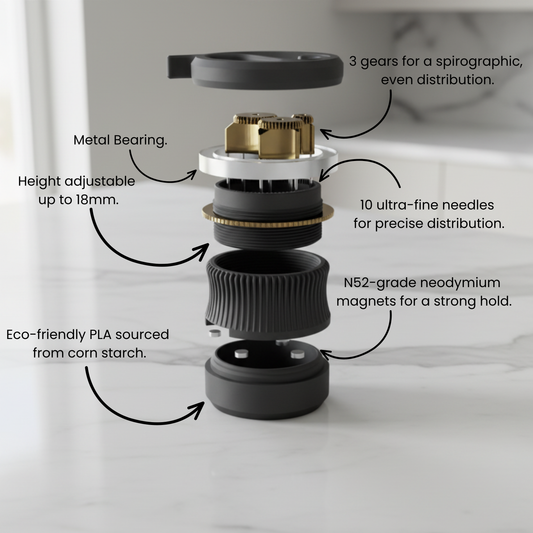 3 gears for a spirographic, even distribution.

Metal Bearing.

Height adjustable up to 18mm.

10 ultra-fine needles for precise distribution.

N52-grade neodymium magnets for a strong hold.

Eco-friendly PLA sourced from corn starch.