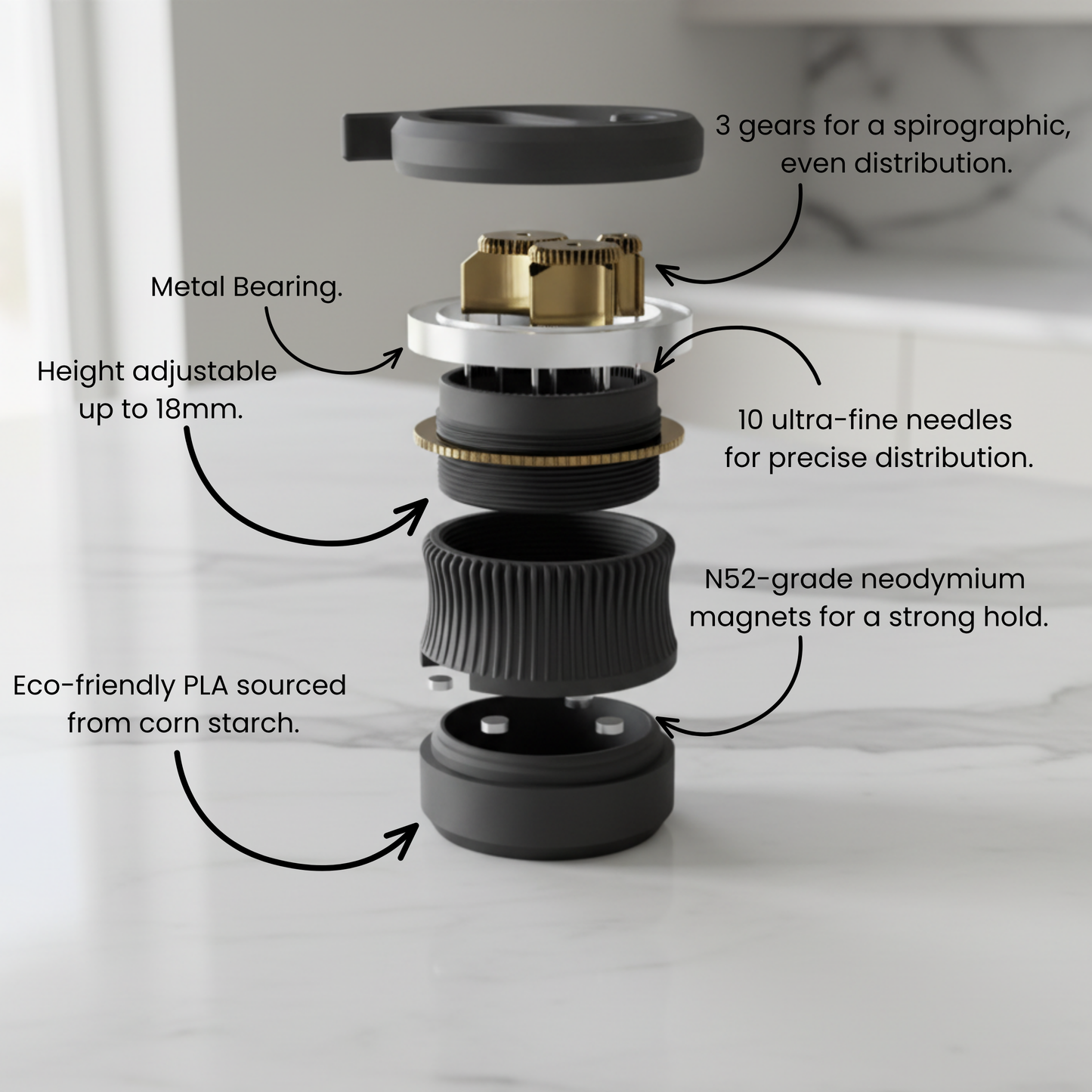 3 gears for a spirographic, even distribution.

Metal Bearing.

Height adjustable up to 18mm.

10 ultra-fine needles for precise distribution.

N52-grade neodymium magnets for a strong hold.

Eco-friendly PLA sourced from corn starch.